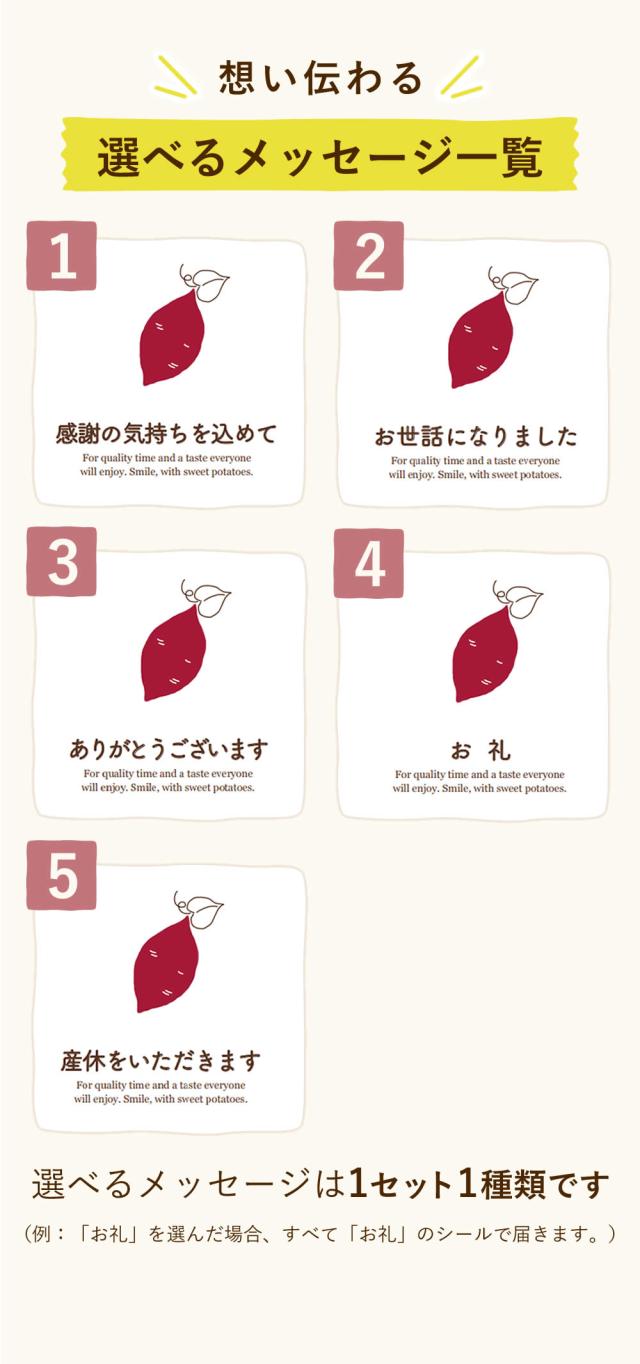 想い伝わる

選べるメッセージ一覧

1

感謝の気持ちを込めて

For quality time and a taste everyone will enjoy. Smile, with sweet potatoes.

2

お世話になりました

For quality time and a taste everyone will enjoy. Smile, with sweet potatoes.

3

ありがとうございます

For quality time and a taste everyone will enjoy. Smile, with sweet potatoes.

4

お 礼

For quality time and a taste everyone will enjoy. Smile, with sweet potatoes.

5

産休をいただきます

For quality time and a taste everyone will enjoy. Smile, with sweet potatoes.

選べるメッセージは1セット1種類です

（例：「お礼」を選んだ場合、すべて「お礼」のシールで届きます。）