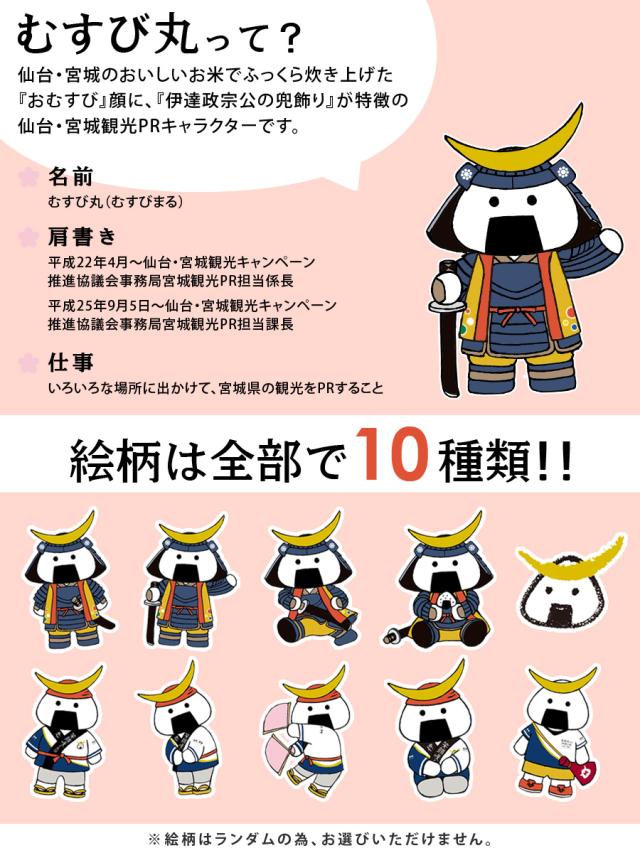 むすび丸って？

仙台・宮城のおいしいお米でふっくら炊き上げた『おむすび』顔に、『伊達政宗公の兜飾り』が特徴の仙台・宮城観光PRキャラクターです。

名前

むすび丸（むすびまる）

肩書き

平成22年4月～仙台・宮城観光キャンペーン推進協議会事務局宮城観光PR担当係長

平成25年9月5日～仙台・宮城観光キャンペーン推進協議会事務局宮城観光PR担当課長

仕事

いろいろな場所に出かけて、宮城県の観光をPRすること

絵柄は全部で10種類!!

※絵柄はランダムの為、お選びいただけません。