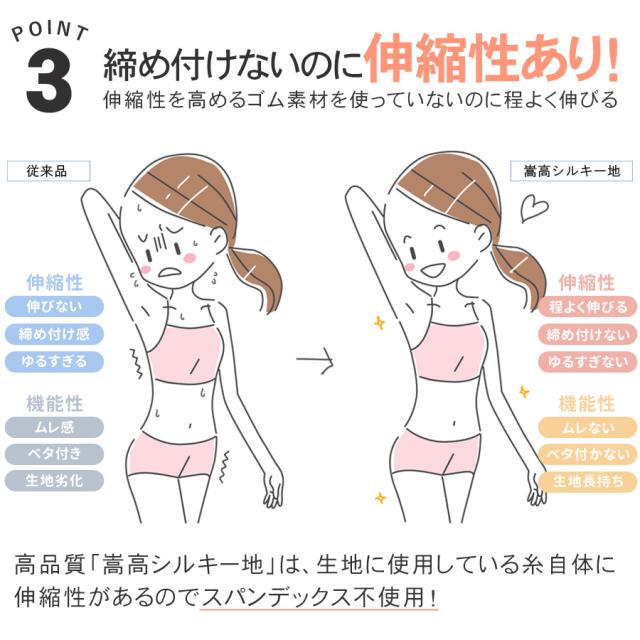 POINT 3 締め付けないのに伸縮性あり!
伸縮性を高めるゴム素材を使っていないのに程よく伸びる

従来品

伸縮性
伸びない
締め付け感
ゆるすぎる

機能性
ムレ感
ベタ付き
生地劣化

嵩高シルキー地

伸縮性
程よく伸びる
締め付けない
ゆるすぎない

機能性
ムレない
ベタ付かない
生地長持ち

高品質「嵩高シルキー地」は、生地に使用している糸自体に伸縮性があるのでスパンデックス不使用!