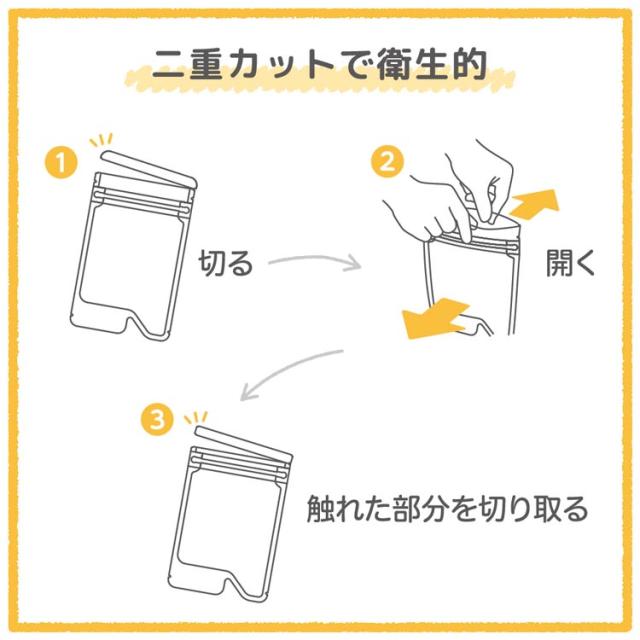 二重カットで衛生的

1

切る

2

開く

3

触れた部分を切り取る