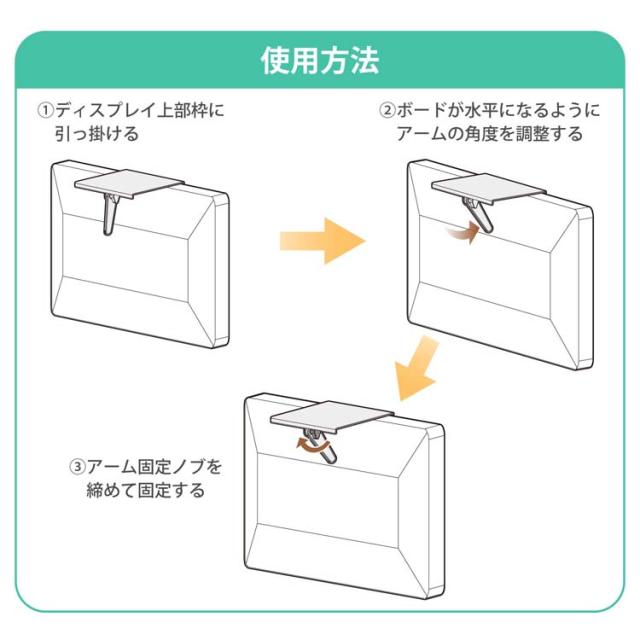 使用方法

①ディスプレイ上部枠に引っ掛ける

②ボードが水平になるようにアームの角度を調整する

③アーム固定ノブを締めて固定する