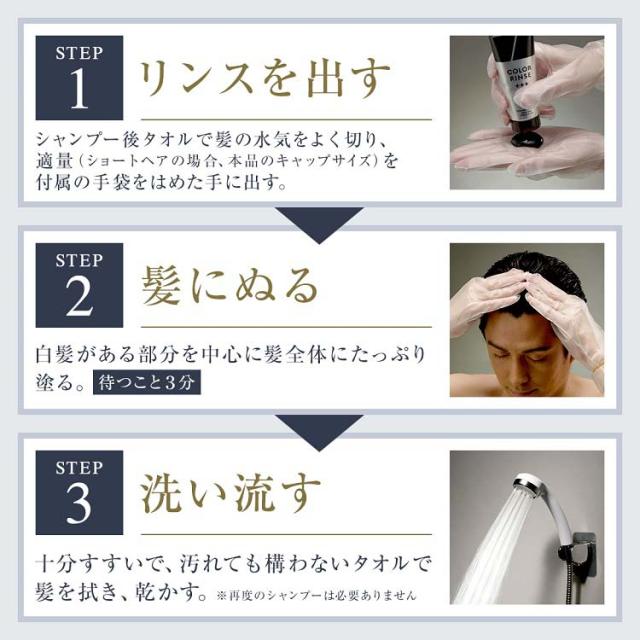 STEP
1
リンスを出す

COLOR RINSE

シャンプー後タオルで髪の水気をよく切り、適量（ショートヘアの場合、本品のキャップサイズ）を付属の手袋をはめた手に出す。

STEP
2
髪にぬる

白髪がある部分を中心に髪全体にたっぷり塗る。待つこと3分

STEP
3
洗い流す

十分すすいで、汚れても構わないタオルで髪を拭き、乾かす。※再度のシャンプーは必要ありません