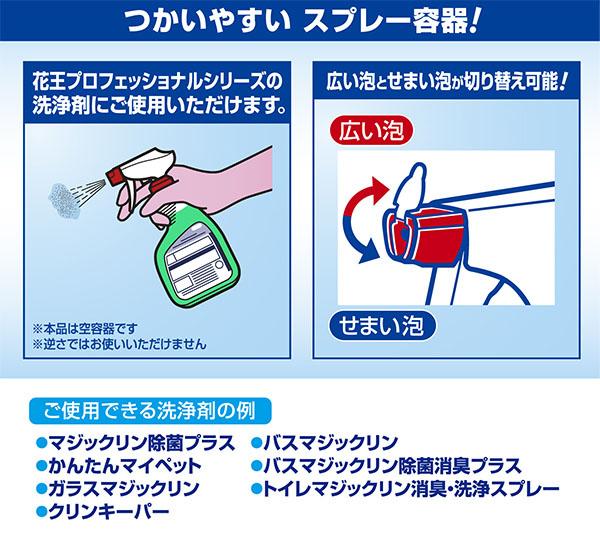 つかいやすい スプレー容器!

花王プロフェッショナルシリーズの洗浄剤にご使用いただけます。

※本品は空容器です
※逆さではお使いいただけません

広い泡とせまい泡が切り替え可能!

広い泡

せまい泡

ご使用できる洗浄剤の例

●マジックリン除菌プラス
●かんたんマイペット
●ガラスマジックリン
●クリンキーパー
●バスマジックリン
●バスマジックリン除菌消臭プラス
●トイレマジックリン消臭・洗浄スプレー