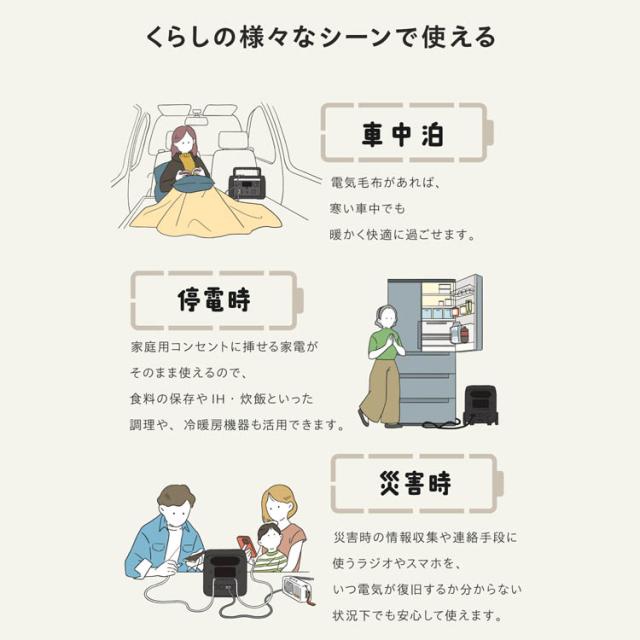 くらしの様々なシーンで使える

車中泊

電気毛布があれば、
寒い車中でも
暖かく快適に過ごせます。

停電時

家庭用コンセントに挿せる家電が
そのまま使えるので、
食料の保存やIH・炊飯といった
調理や、冷暖房機器も活用できます。

災害時

災害時の情報収集や連絡手段に
使うラジオやスマホを、
いつ電気が復旧するか分からない
状況下でも安心して使えます。