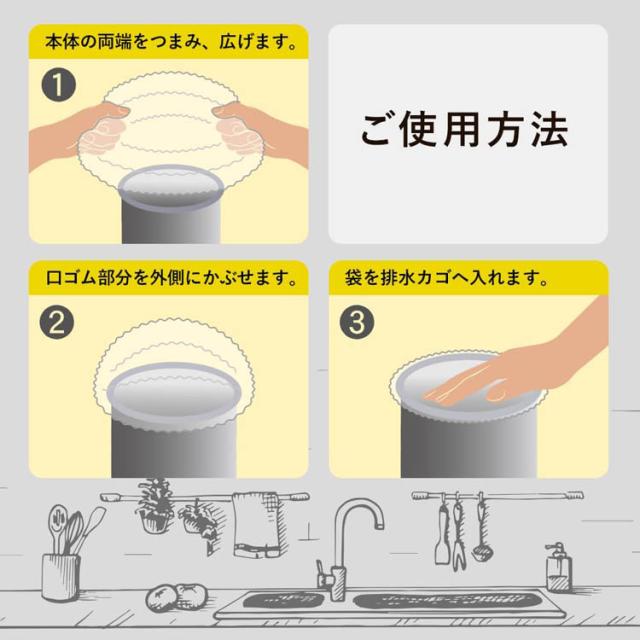 本体の両端をつまみ、広げます。

1

ご使用方法

口ゴム部分を外側にかぶせます。

2

袋を排水カゴへ入れます。

3