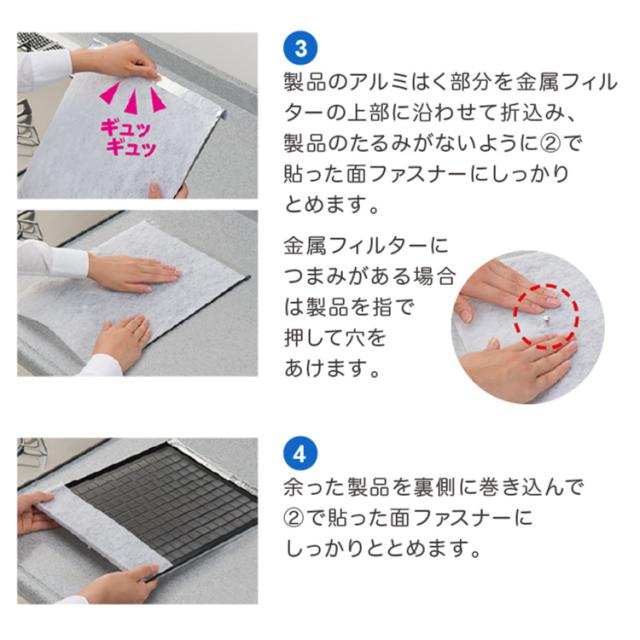 ギュッ
ギュッ

3
製品のアルミはく部分を金属フィルターの上部に沿わせて折込み、製品のたるみがないように②で貼った面ファスナーにしっかりとめます。

金属フィルターにつまみがある場合は製品を指で押して穴をあけます。

4
余った製品を裏側に巻き込んで②で貼った面ファスナーにしっかりととめます。