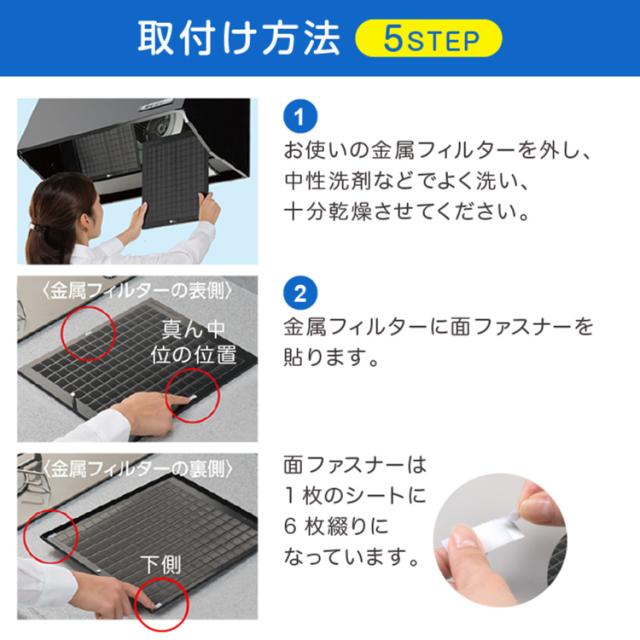 取付け方法 5STEP

1
お使いの金属フィルターを外し、中性洗剤などでよく洗い、十分乾燥させてください。

〈金属フィルターの表側〉
真ん中位の位置

2
金属フィルターに面ファスナーを貼ります。

〈金属フィルターの裏側〉
下側

面ファスナーは1枚のシートに6枚綴りになっています。