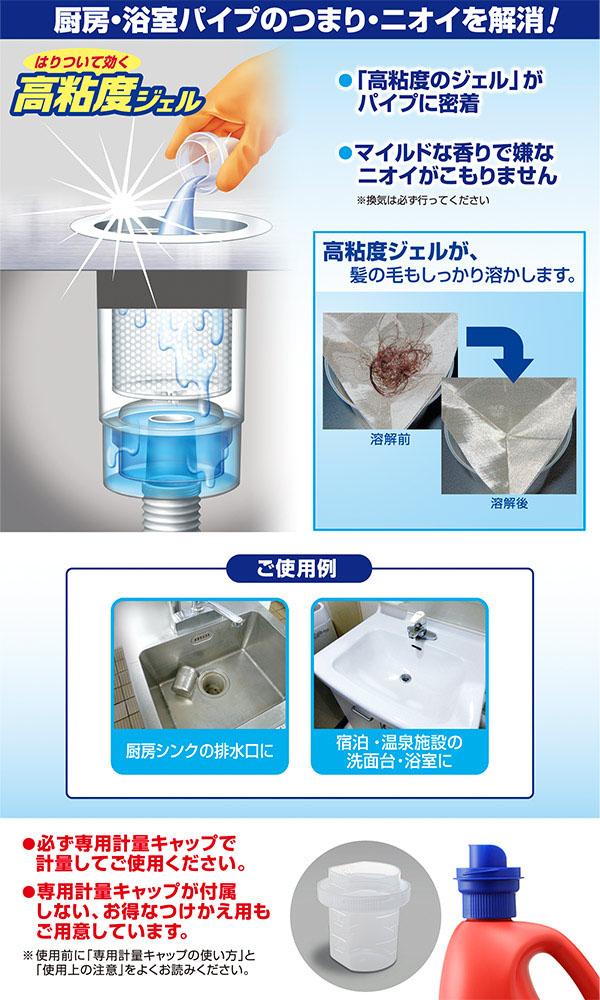 厨房・浴室パイプのつまり・ニオイを解消!

はりついて効く
高粘度ジェル

●「高粘度のジェル」がパイプに密着

●マイルドな香りで嫌なニオイがこもりません
※換気は必ず行ってください

高粘度ジェルが、髪の毛もしっかり溶かします。

溶解前

溶解後

ご使用例

厨房シンクの排水口に

宿泊・温泉施設の洗面台・浴室に

●必ず専用計量キャップで計量してご使用ください。

●専用計量キャップが付属しない、お得なつけかえ用もご用意しています。

※使用前に「専用計量キャップの使い方」と「使用上の注意」をよくお読みください。