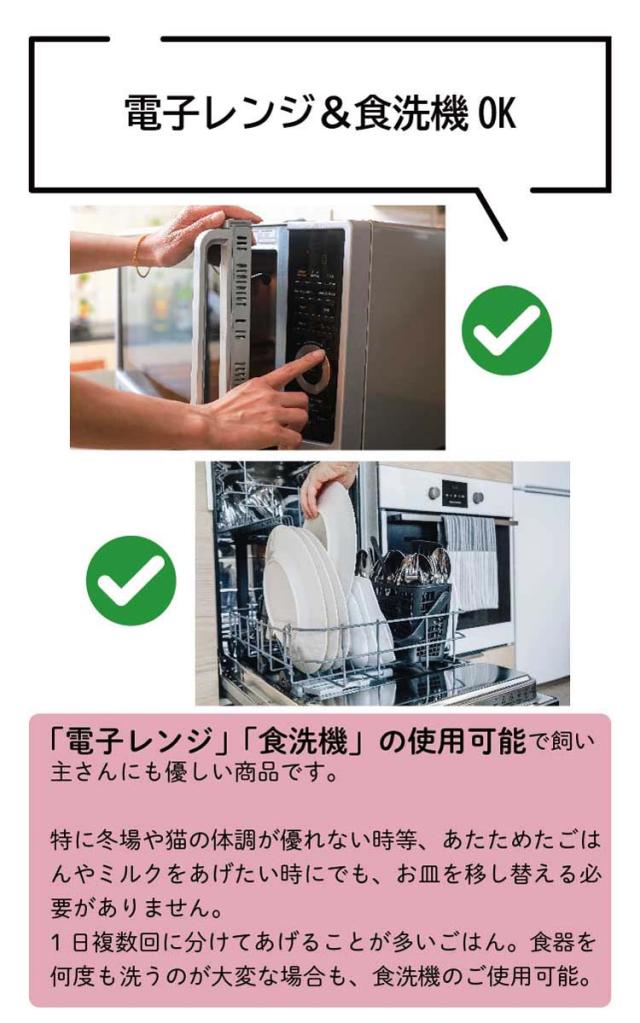 電子レンジ＆食洗機 OK

「電子レンジ」「食洗機」の使用可能で飼い主さんにも優しい商品です。

特に冬場や猫の体調が優れない時等、あたためたごはんやミルクをあげたい時にでも、お皿を移し替える必要がありません。
１日複数回に分けてあげることが多いごはん。食器を何度も洗うのが大変な場合も、食洗機のご使用可能。