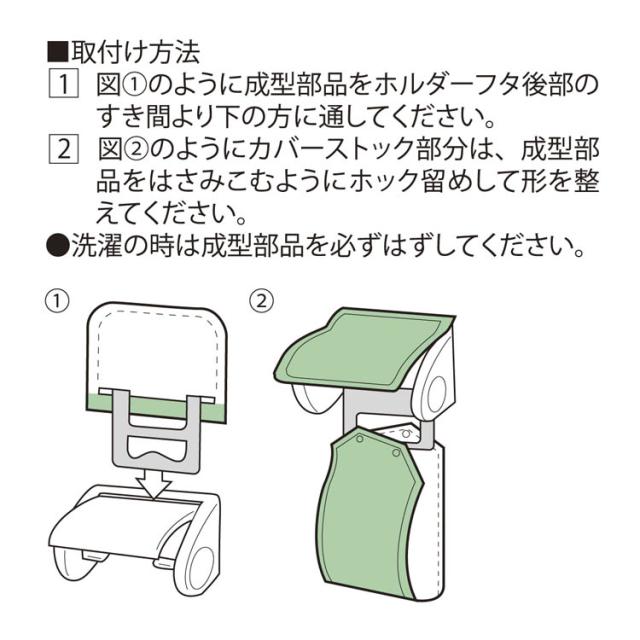 ■取付け方法
1 図①のように成型部品をホルダーフタ後部のすき間より下の方に通してください。
2 図②のようにカバーストック部分は、成型部品をはさみこむようにホック留めして形を整えてください。
●洗濯の時は成型部品を必ずはずしてください。

①

②