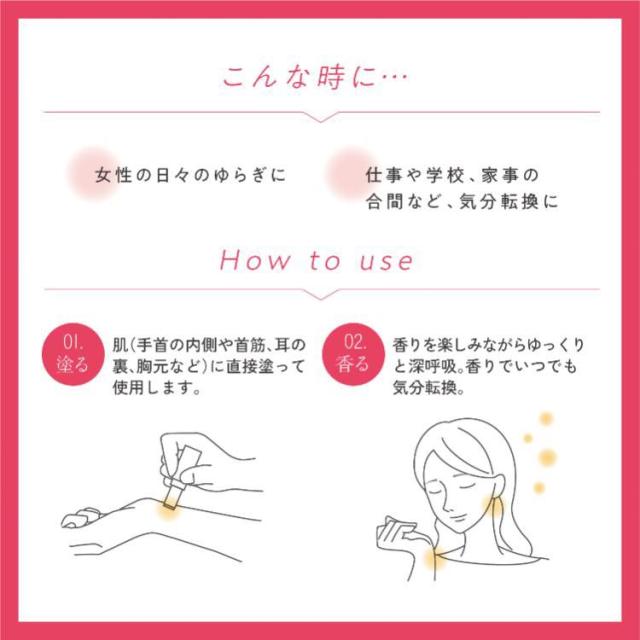 こんな時に…

女性の日々のゆらぎに

仕事や学校、家事の合間など、気分転換に

How to use

01. 塗る

肌(手首の内側や首筋、耳の裏、胸元など)に直接塗って使用します。

02. 香る

香りを楽しみながらゆっくりと深呼吸。香りでいつでも気分転換。