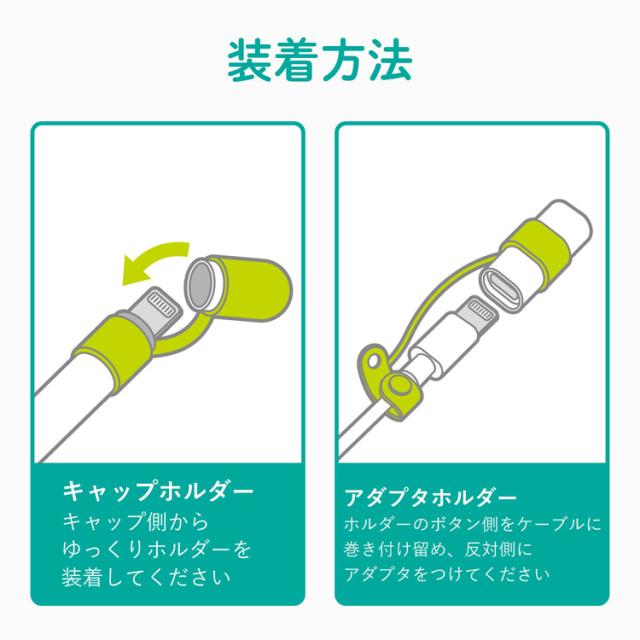 装着方法

キャップホルダー
キャップ側から
ゆっくりホルダーを
装着してください

アダプタホルダー
ホルダーのボタン側をケーブルに
巻き付け留め、反対側に
アダプタをつけてください