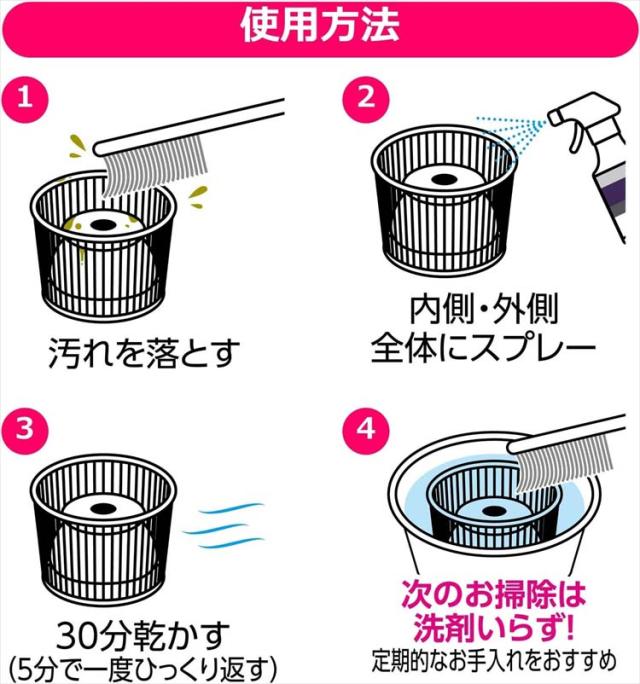 使用方法

1

汚れを落とす

2

内側・外側
全体にスプレー

3

30分乾かす
(5分で一度ひっくり返す)

4

次のお掃除は
洗剤いらず!
定期的なお手入れをおすすめ