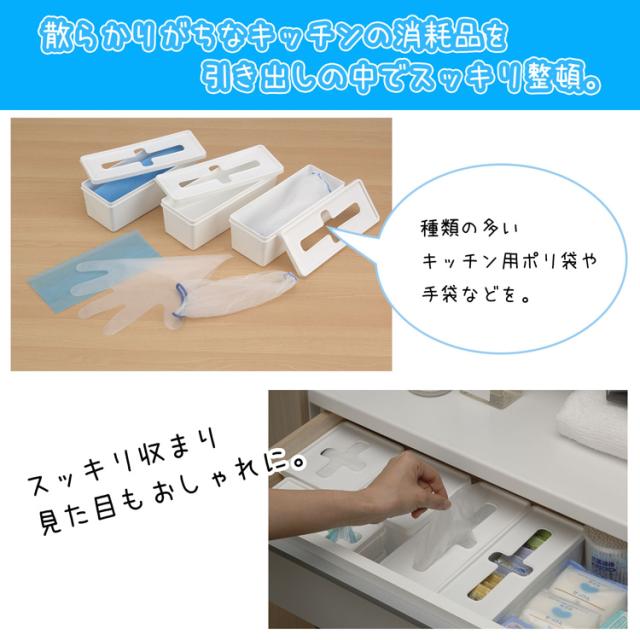 散らかりがちなキッチンの消耗品を
引き出しの中でスッキリ整頓。

種類の多い
キッチン用ポリ袋や
手袋などを。

スッキリ収まり
見た目もおしゃれに。