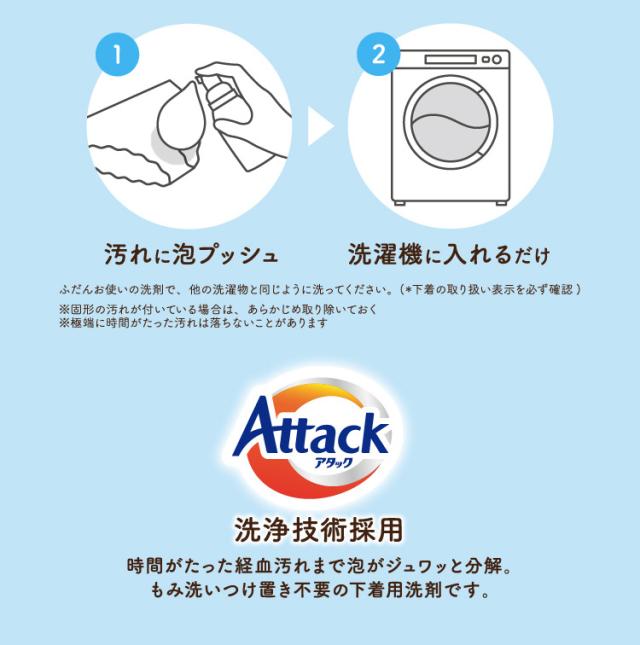 1

2

汚れに泡プッシュ

洗濯機に入れるだけ

ふだんお使いの洗剤で、他の洗濯物と同じように洗ってください。（*下着の取り扱い表示を必ず確認）
※固形の汚れが付いている場合は、あらかじめ取り除いておく
※極端に時間がたった汚れは落ちないことがあります

Attack
アタック

洗浄技術採用

時間がたった経血汚れまで泡がジュワッと分解。
もみ洗いつけ置き不要の下着用洗剤です。