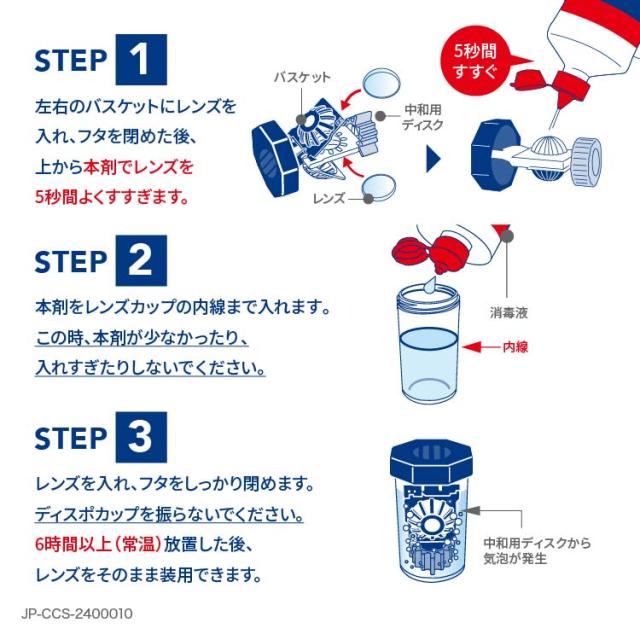 STEP 1

左右のバスケットにレンズを入れ、フタを閉めた後、上から本剤でレンズを5秒間よくすすぎます。

バスケット
中和用ディスク
レンズ
5秒間すすぐ

STEP 2

本剤をレンズカップの内線まで入れます。この時、本剤が少なかったり、入れすぎたりしないでください。

消毒液
内線

STEP 3

レンズを入れ、フタをしっかり閉めます。ディスポカップを振らないでください。6時間以上（常温）放置した後、レンズをそのまま装用できます。

中和用ディスクから気泡が発生

JP-CCS-2400010