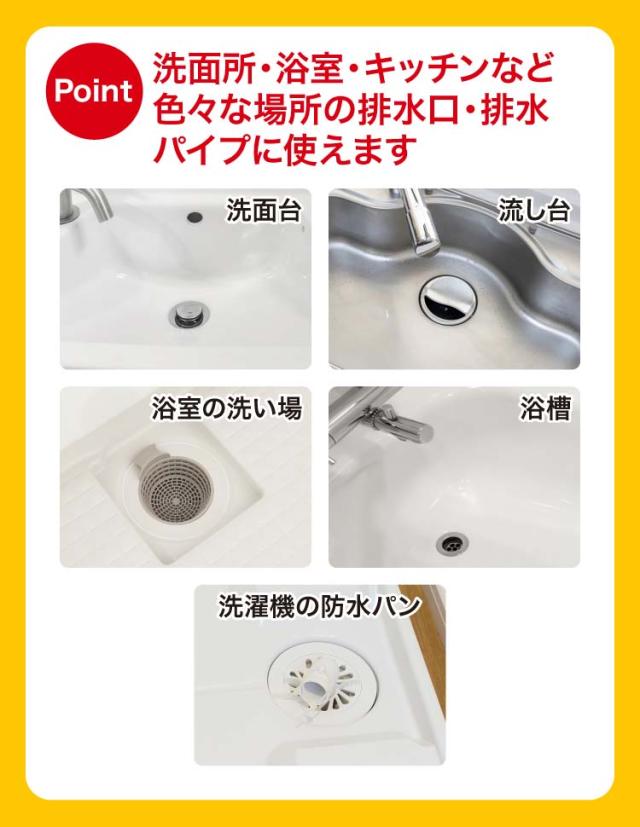 Point

洗面所・浴室・キッチンなど色々な場所の排水口・排水パイプに使えます

洗面台

流し台

浴室の洗い場

浴槽

洗濯機の防水パン