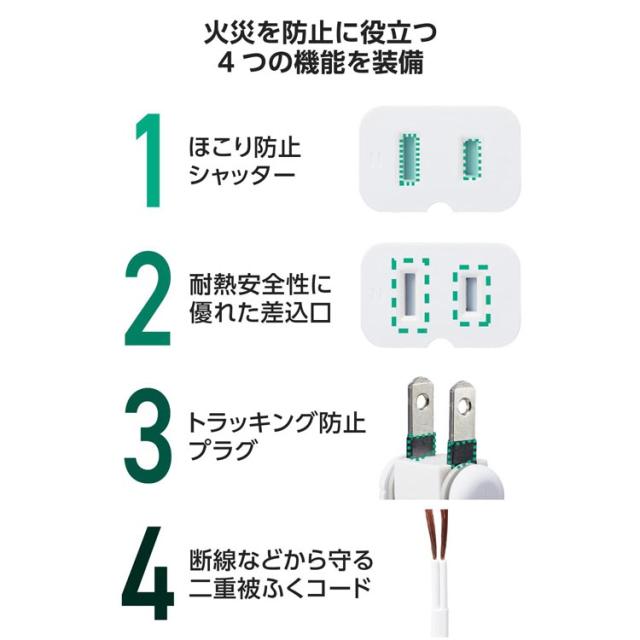 火災を防止に役立つ
4つの機能を装備

1
ほこり防止
シャッター

2
耐熱安全性に
優れた差込口

3
トラッキング防止
プラグ

4
断線などから守る
二重被ふくコード