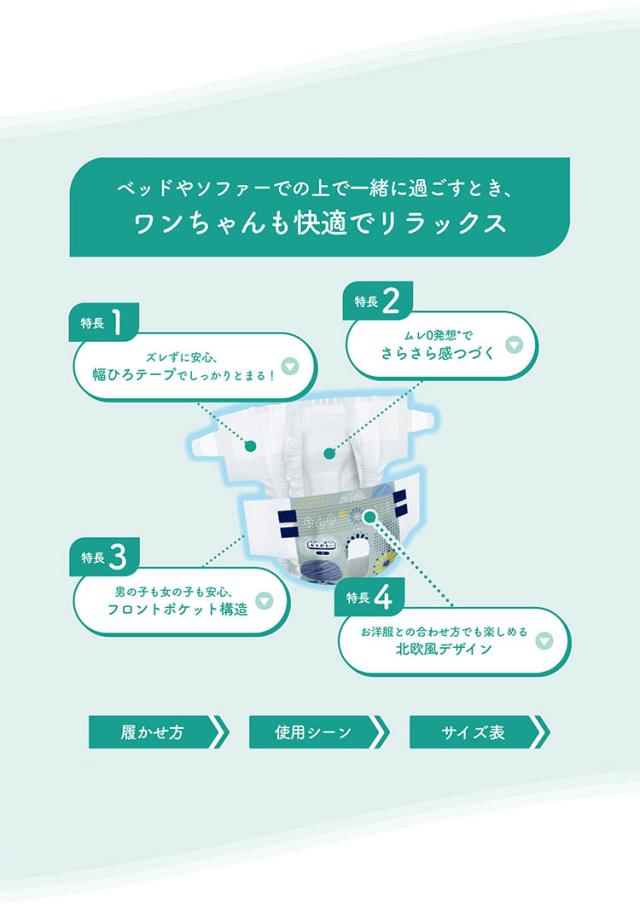 ベッドやソファーでの上で一緒に過ごすとき、
ワンちゃんも快適でリラックス

特長 1
ズレずに安心、
幅ひろテープでしっかりとまる！

特長 2
ムレ0発想*で
さらさら感つづく

特長 3
男の子も女の子も安心、
フロントポケット構造

特長 4
お洋服との合わせ方でも楽しめる
北欧風デザイン

履かせ方

使用シーン

サイズ表