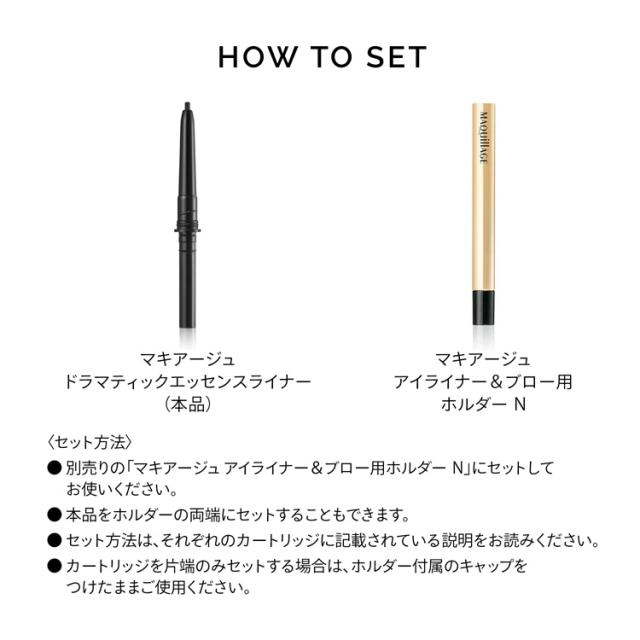 HOW TO SET

MAQuillAGE

マキアージュ
ドラマティックエッセンスライナー
（本品）

マキアージュ
アイライナー＆ブロー用
ホルダー N

〈セット方法〉
● 別売りの「マキアージュ アイライナー＆ブロー用ホルダー N」にセットしてお使いください。
● 本品をホルダーの両端にセットすることもできます。
● セット方法は、それぞれのカートリッジに記載されている説明をお読みください。
● カートリッジを片端のみセットする場合は、ホルダー付属のキャップをつけたままご使用ください。