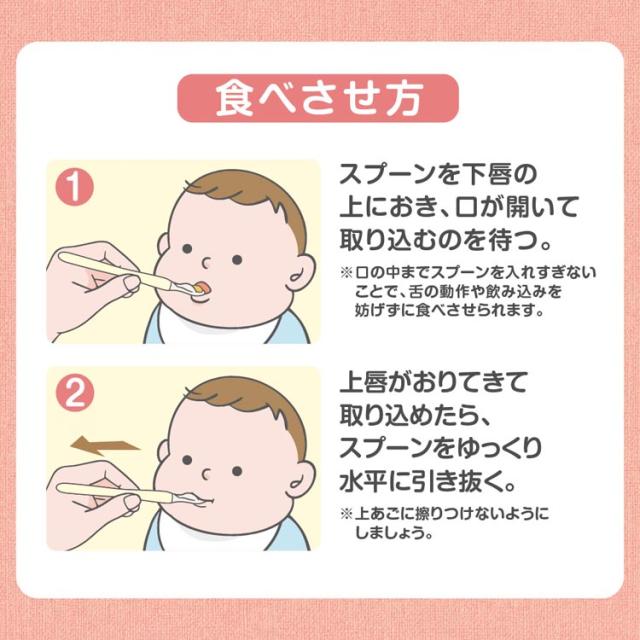 食べさせ方

1

スプーンを下唇の上におき、口が開いて取り込むのを待つ。

※口の中までスプーンを入れすぎないことで、舌の動作や飲み込みを妨げずに食べさせられます。

2

上唇がおりてきて取り込めたら、スプーンをゆっくり水平に引き抜く。

※上あごに擦りつけないようにしましょう。