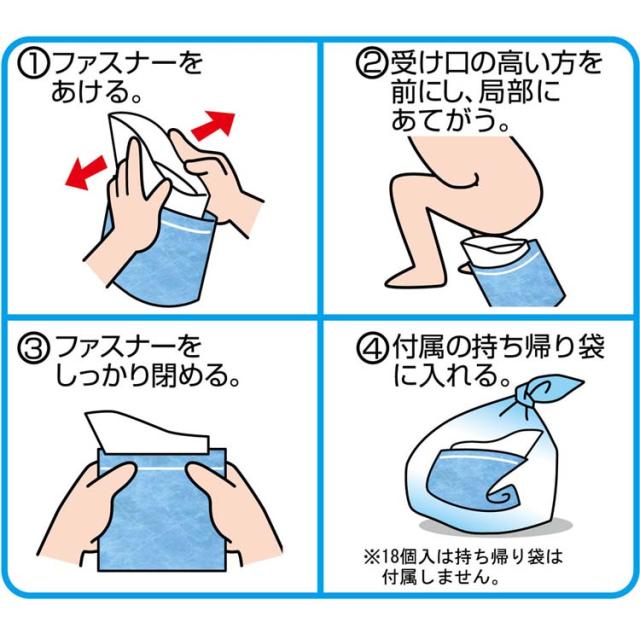 ①ファスナーをあける。

②受け口の高い方を前にし、局部にあてがう。

③ファスナーをしっかり閉める。

④付属の持ち帰り袋に入れる。

※18個入は持ち帰り袋は付属しません。