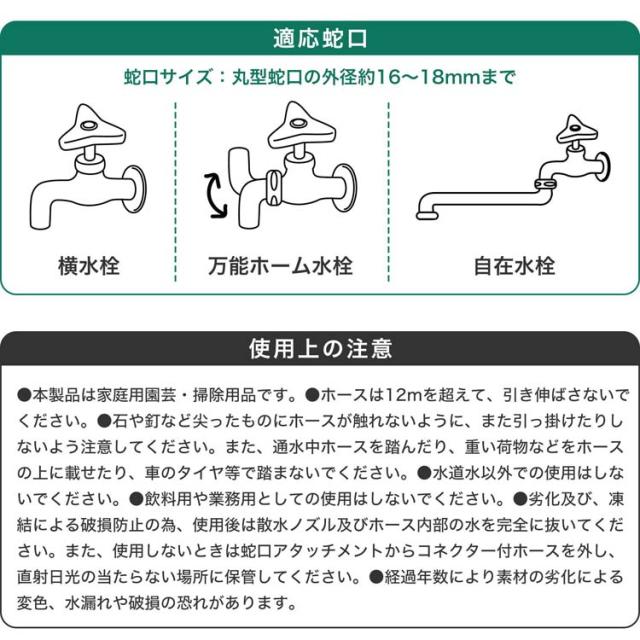 適応蛇口

蛇口サイズ：丸型蛇口の外径約16〜18mmまで

横水栓

万能ホーム水栓

自在水栓

使用上の注意

●本製品は家庭用園芸・掃除用品です。●ホースは12mを超えて、引き伸ばさないでください。●石や釘など尖ったものにホースが触れないように、また引っ掛けたりしないよう注意してください。また、通水中ホースを踏んだり、重い荷物などをホースの上に載せたり、車のタイヤ等で踏まないでください。●水道水以外での使用はしないでください。●飲料用や業務用としての使用はしないでください。●劣化及び、凍結による破損防止の為、使用後は散水ノズル及びホース内部の水を完全に抜いてください。また、使用しないときは蛇口アタッチメントからコネクター付ホースを外し、直射日光の当たらない場所に保管してください。●経過年数により素材の劣化による変色、水漏れや破損の恐れがあります。