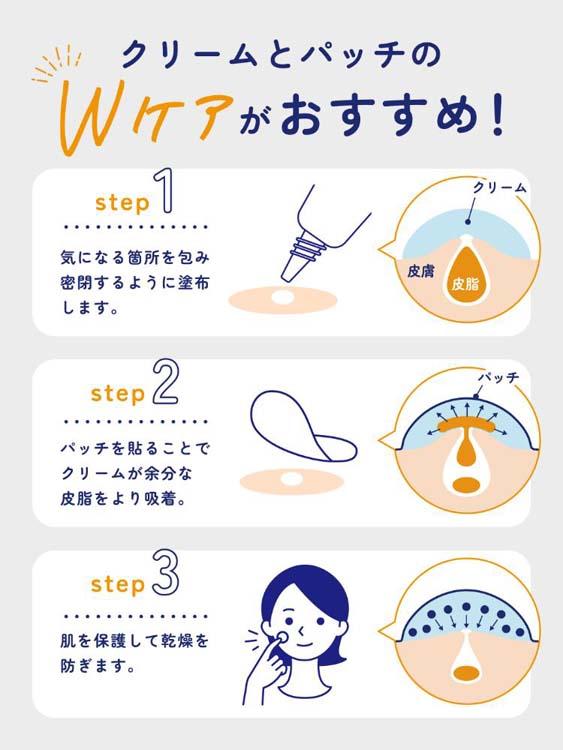 クリームとパッチの
Wケアがおすすめ！

step 1
気になる箇所を包み密閉するように塗布します。

クリーム
皮膚
皮脂

step 2
パッチを貼ることでクリームが余分な皮脂をより吸着。

パッチ

step 3
肌を保護して乾燥を防ぎます。