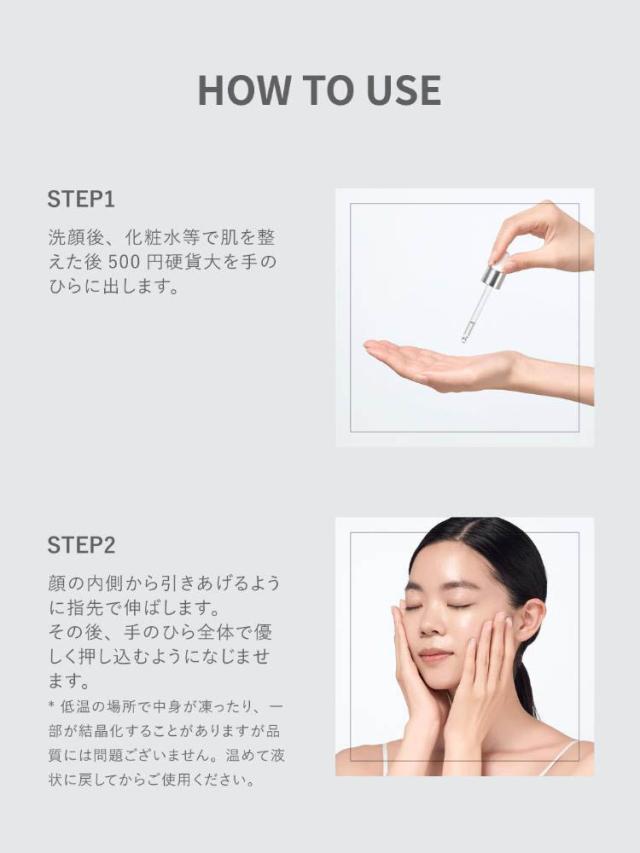 HOW TO USE

STEP1

洗顔後、化粧水等で肌を整えた後 500 円硬貨大を手のひらに出します。

STEP2

顔の内側から引きあげるように指先で伸ばします。
その後、手のひら全体で優しく押し込むようになじませます。
* 低温の場所で中身が凍ったり、一部が結晶化することがありますが品質には問題ございません。温めて液状に戻してからご使用ください。