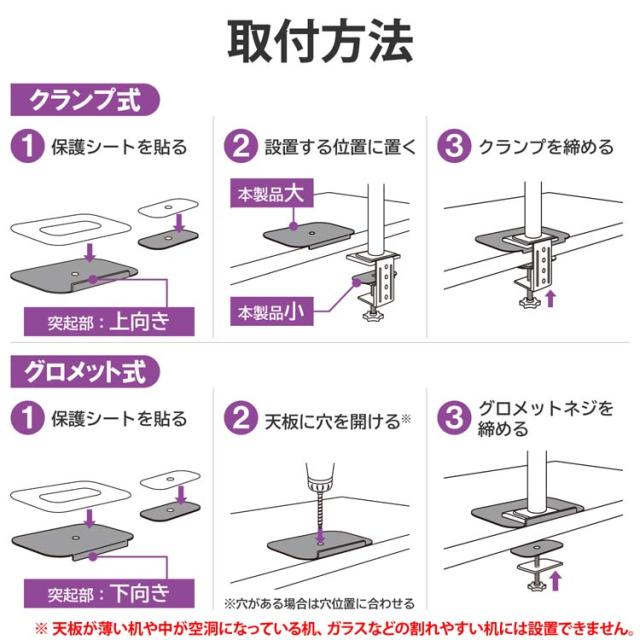 取付方法

クランプ式

1 保護シートを貼る

突起部：上向き

2 設置する位置に置く

本製品大

本製品小

3 クランプを締める

グロメット式

1 保護シートを貼る

突起部：下向き

2 天板に穴を開ける※

※穴がある場合は穴位置に合わせる

3 グロメットネジを締める

※ 天板が薄い机や中が空洞になっている机、ガラスなどの割れやすい机には設置できません。