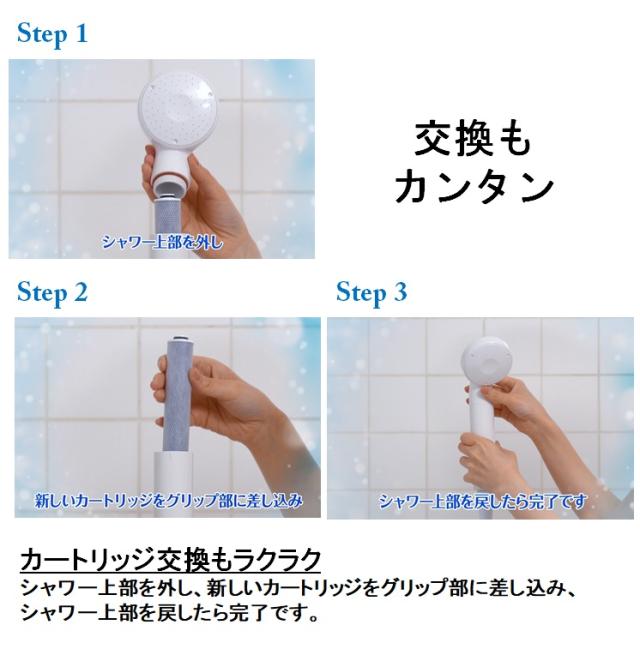 Step 1

シャワー上部を外し

交換も
カンタン

Step 2

新しいカートリッジをグリップ部に差し込み

Step 3

シャワー上部を戻したら完了です

カートリッジ交換もラクラク
シャワー上部を外し、新しいカートリッジをグリップ部に差し込み、シャワー上部を戻したら完了です。