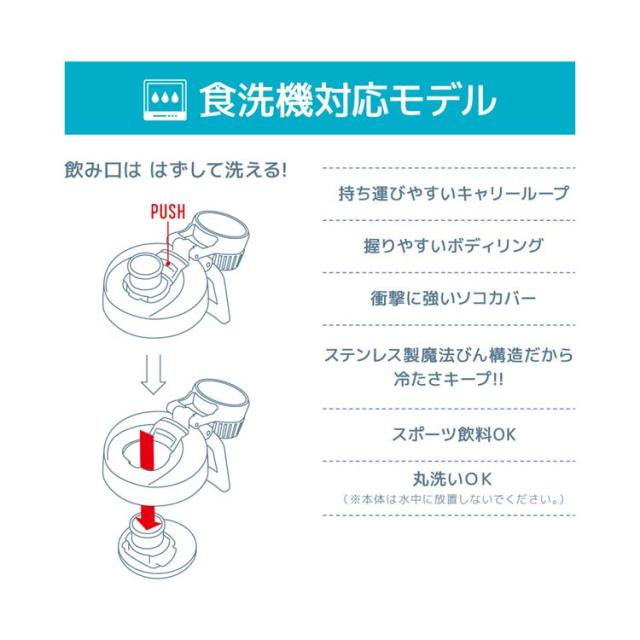 食洗機対応モデル

飲み口は はずして洗える!

PUSH

持ち運びやすいキャリーループ

握りやすいボディリング

衝撃に強いソコカバー

ステンレス製魔法びん構造だから冷たさキープ!!

スポーツ飲料OK

丸洗いOK
(※本体は水中に放置しないでください。)