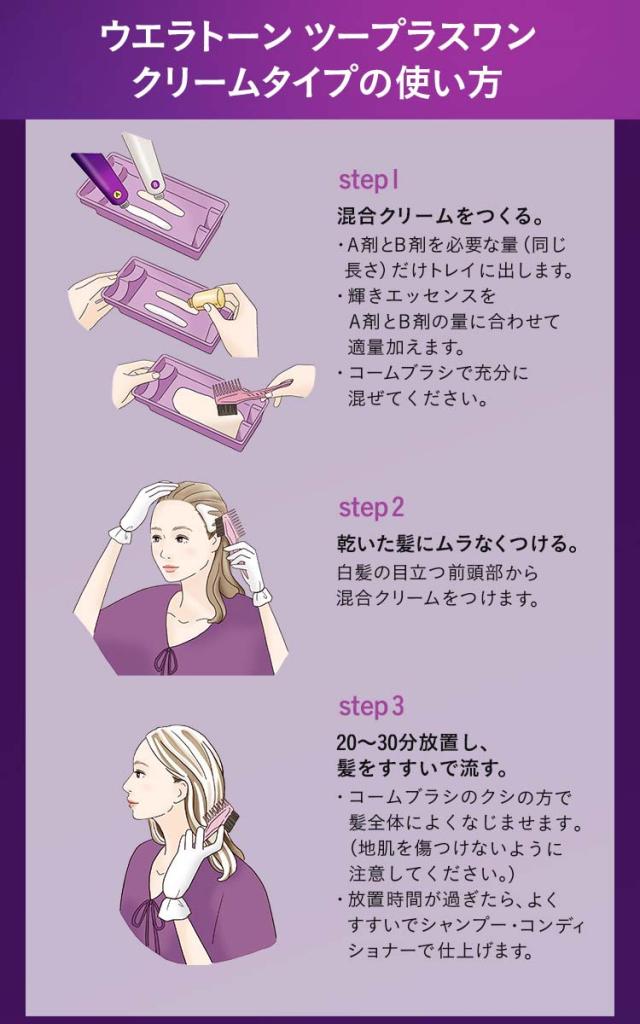 ウエラトーン ツープラスワン
クリームタイプの使い方

step1

混合クリームをつくる。

・A剤とB剤を必要な量（同じ長さ）だけトレイに出します。

・輝きエッセンスをA剤とB剤の量に合わせて適量加えます。

・コームブラシで充分に混ぜてください。

step2

乾いた髪にムラなくつける。

白髪の目立つ前頭部から混合クリームをつけます。

step3

20〜30分放置し、髪をすすいで流す。

・コームブラシのクシの方で髪全体によくなじませます。（地肌を傷つけないように注意してください。）

・放置時間が過ぎたら、よくすすいでシャンプー・コンディショナーで仕上げます。