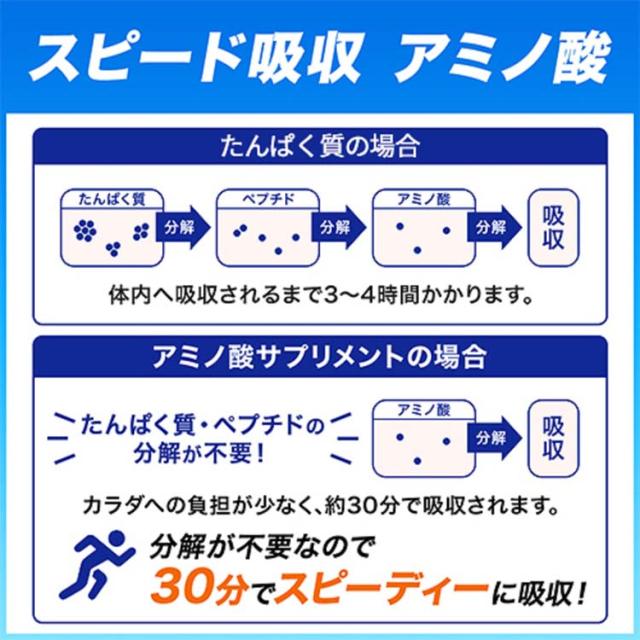 スピード吸収　アミノ酸

たんぱく質の場合

たんぱく質
分解
ペプチド
分解
アミノ酸
分解
吸収

体内へ吸収されるまで3〜4時間かかります。

アミノ酸サプリメントの場合

たんぱく質・ペプチドの分解が不要！

アミノ酸
分解
吸収

カラダへの負担が少なく、約30分で吸収されます。

分解が不要なので
30分でスピーディーに吸収！