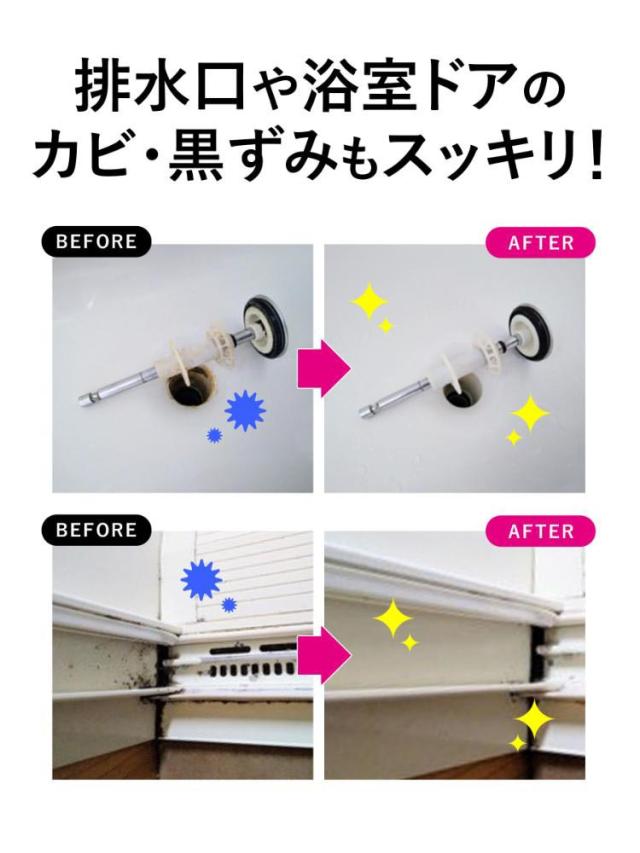 排水口や浴室ドアの
カビ・黒ずみもスッキリ!

BEFORE

AFTER

BEFORE

AFTER