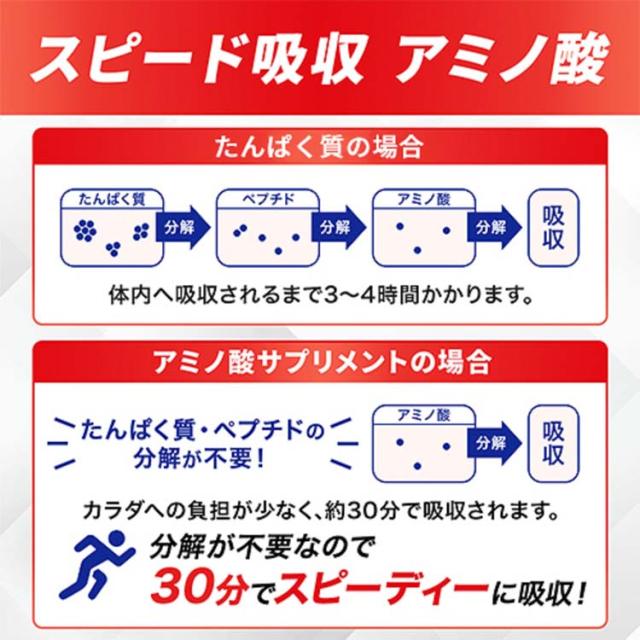 スピード吸収 アミノ酸

たんぱく質の場合

たんぱく質
分解
ペプチド
分解
アミノ酸
分解
吸収

体内へ吸収されるまで3〜4時間かかります。

アミノ酸サプリメントの場合

たんぱく質・ペプチドの分解が不要！

アミノ酸
分解
吸収

カラダへの負担が少なく、約30分で吸収されます。

分解が不要なので
30分でスピーディーに吸収！