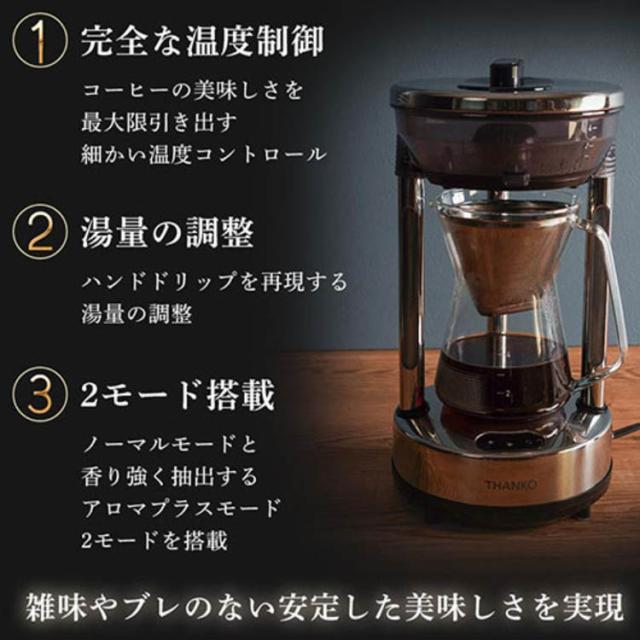 1 完全な温度制御

コーヒーの美味しさを
最大限引き出す
細かい温度コントロール

2 湯量の調整

ハンドドリップを再現する
湯量の調整

3 2モード搭載

ノーマルモードと
香り強く抽出する
アロマプラスモード
2モードを搭載

THANKO

雑味やブレのない安定した美味しさを実現