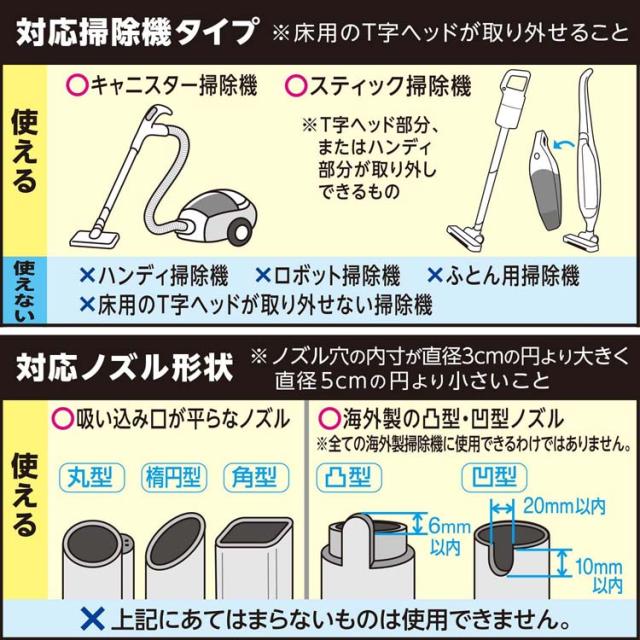 対応掃除機タイプ ※床用のT字ヘッドが取り外せること

使える

○キャニスター掃除機

○スティック掃除機

※T字ヘッド部分、またはハンディ部分が取り外しできるもの

使えない

×ハンディ掃除機 ×ロボット掃除機 ×ふとん用掃除機

×床用のT字ヘッドが取り外せない掃除機

対応ノズル形状 ※ノズル穴の内寸が直径3cmの円より大きく直径5cmの円より小さいこと

使える

○吸い込み口が平らなノズル

丸型 楕円型 角型

○海外製の凸型・凹型ノズル

※全ての海外製掃除機に使用できるわけではありません。

凸型

6mm以内

凹型

20mm以内

10mm以内

×上記にあてはまらないものは使用できません。