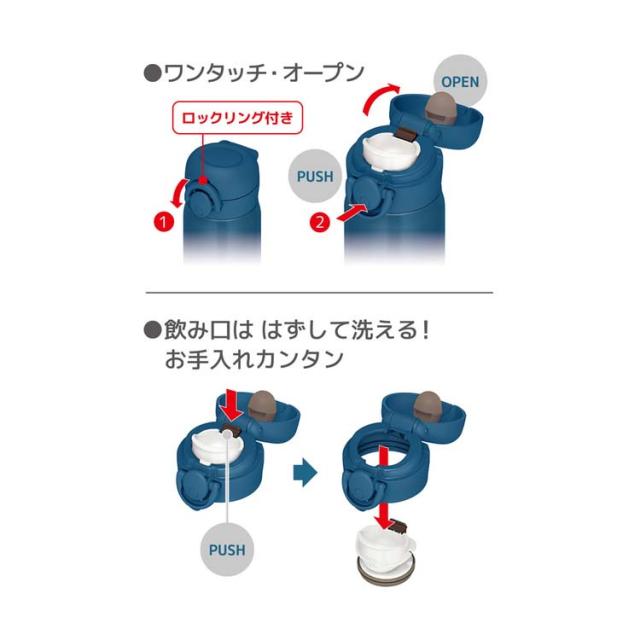 ●ワンタッチ・オープン

ロックリング付き

OPEN

PUSH

1

2

●飲み口は はずして洗える！
お手入れカンタン

PUSH