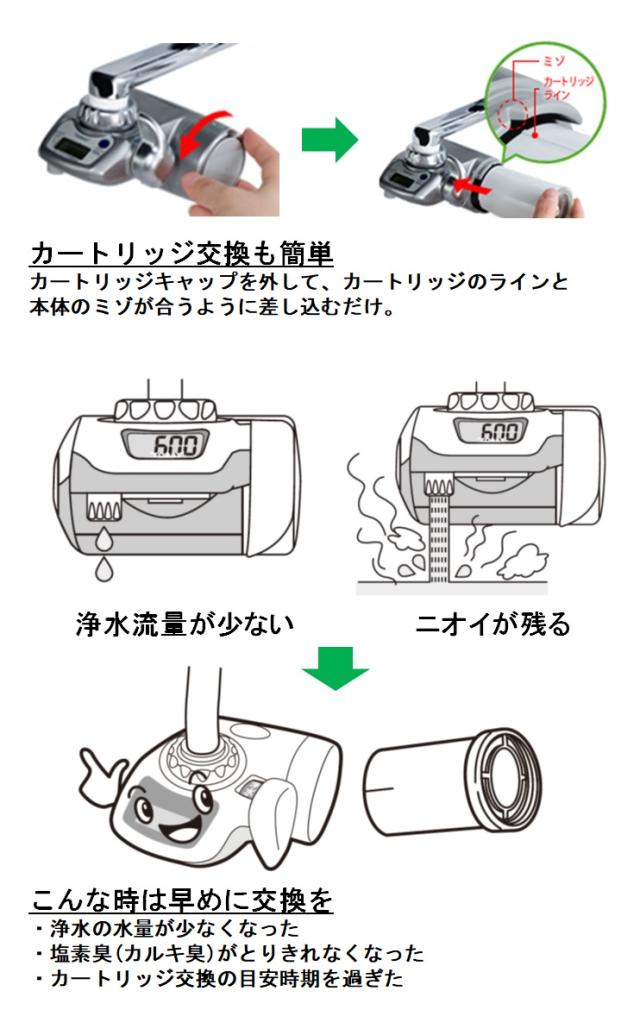 ミゾ
カートリッジライン

カートリッジ交換も簡単
カートリッジキャップを外して、カートリッジのラインと本体のミゾが合うように差し込むだけ。

600

600

浄水流量が少ない

ニオイが残る

こんな時は早めに交換を
・浄水の水量が少なくなった
・塩素臭(カルキ臭)がとりきれなくなった
・カートリッジ交換の目安時期を過ぎた