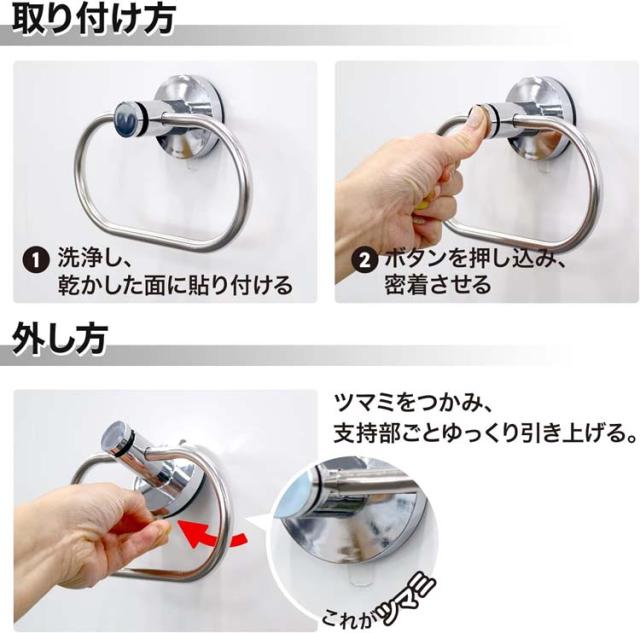 取り付け方

1 洗浄し、乾かした面に貼り付ける

2 ボタンを押し込み、密着させる

外し方

ツマミをつかみ、支持部ごとゆっくり引き上げる。

これがツマミ