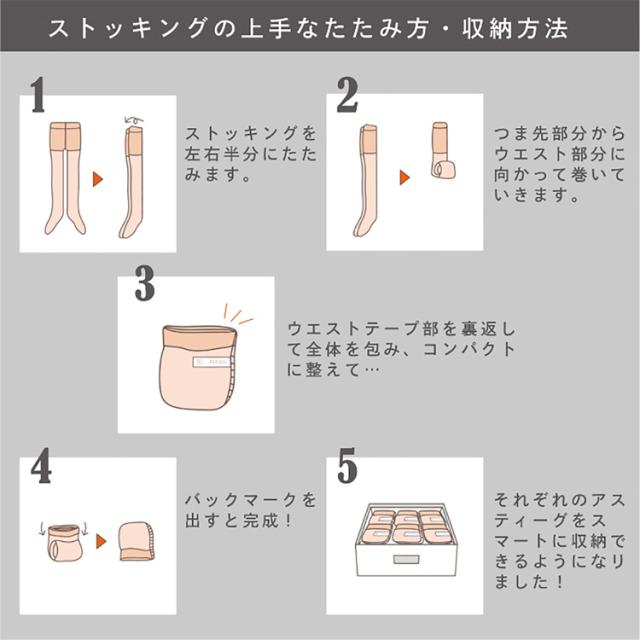 ストッキングの上手なたたみ方・収納方法

1

ストッキングを左右半分にたたみます。

2

つま先部分からウエスト部分に向かって巻いていきます。

3

ウエストテープ部を裏返して全体を包み、コンパクトに整えて…

4

バックマークを出すと完成！

5

それぞれのアスティーグをスマートに収納できるようになりました！