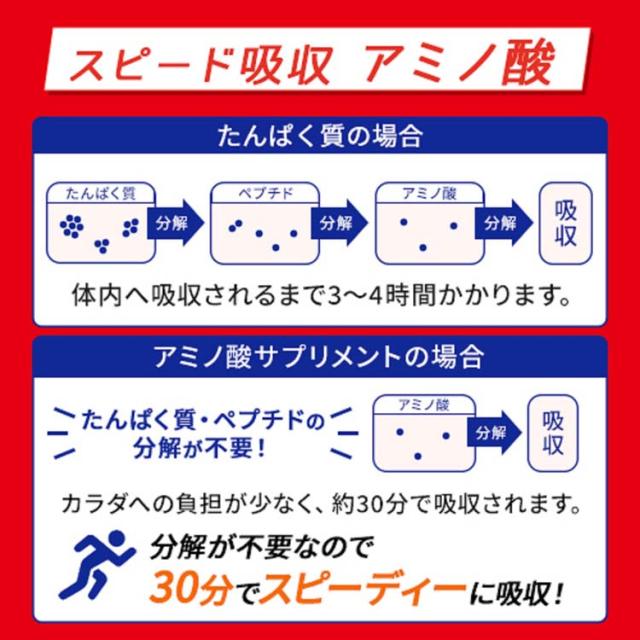 スピード吸収 アミノ酸

たんぱく質の場合

たんぱく質 分解 ペプチド 分解 アミノ酸 分解 吸収

体内へ吸収されるまで3〜4時間かかります。

アミノ酸サプリメントの場合

たんぱく質・ペプチドの分解が不要!

アミノ酸 分解 吸収

カラダへの負担が少なく、約30分で吸収されます。

分解が不要なので
30分でスピーディーに吸収!