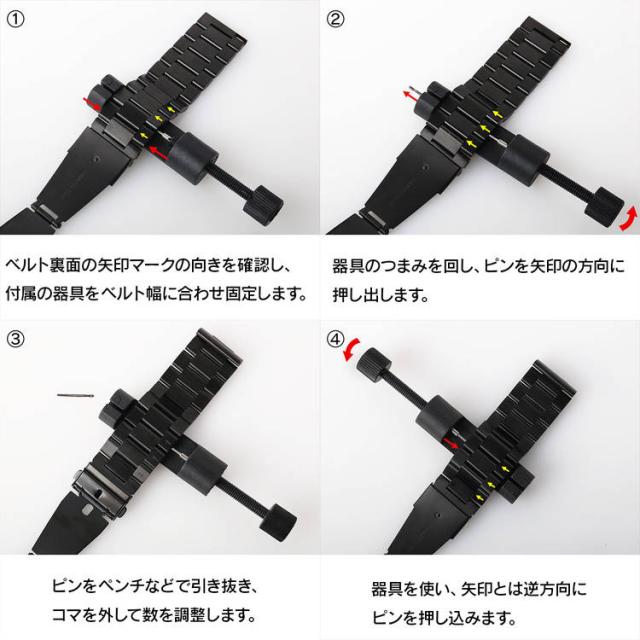 ①

ベルト裏面の矢印マークの向きを確認し、付属の器具をベルト幅に合わせ固定します。

②

器具のつまみを回し、ピンを矢印の方向に押し出します。

③

ピンをペンチなどで引き抜き、コマを外して数を調整します。

④

器具を使い、矢印とは逆方向にピンを押し込みます。