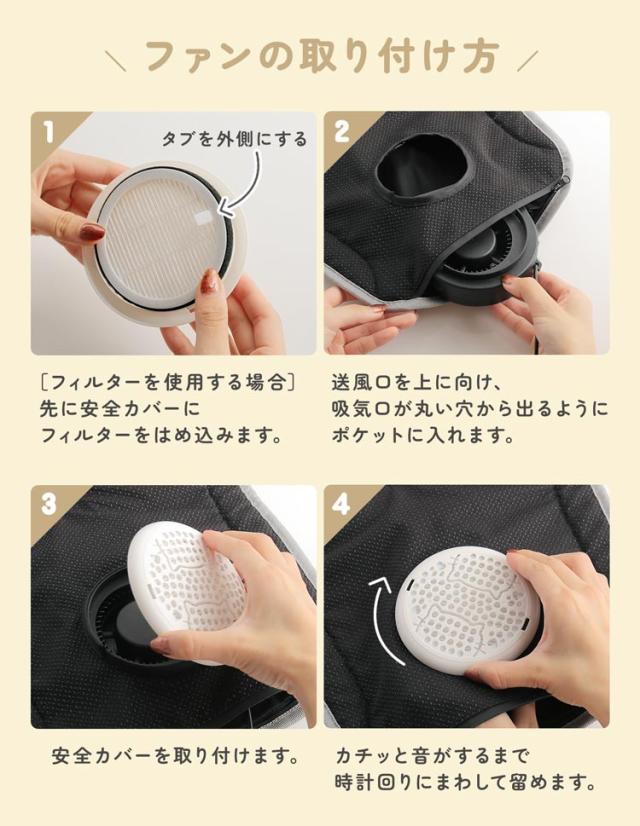 ファンの取り付け方

1

タブを外側にする

[フィルターを使用する場合]
先に安全カバーに
フィルターをはめ込みます。

2

送風口を上に向け、
吸気口が丸い穴から出るように
ポケットに入れます。

3

安全カバーを取り付けます。

4

カチッと音がするまで
時計回りにまわして留めます。