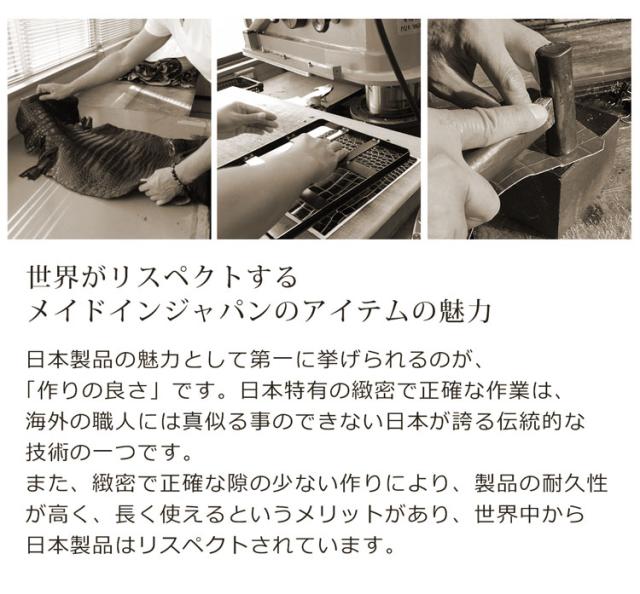 世界がリスペクトする
メイドインジャパンのアイテムの魅力

日本製品の魅力として第一に挙げられるのが、「作りの良さ」です。日本特有の緻密で正確な作業は、海外の職人には真似る事のできない日本が誇る伝統的な技術の一つです。
また、緻密で正確な隙の少ない作りにより、製品の耐久性が高く、長く使えるというメリットがあり、世界中から日本製品はリスペクトされています。