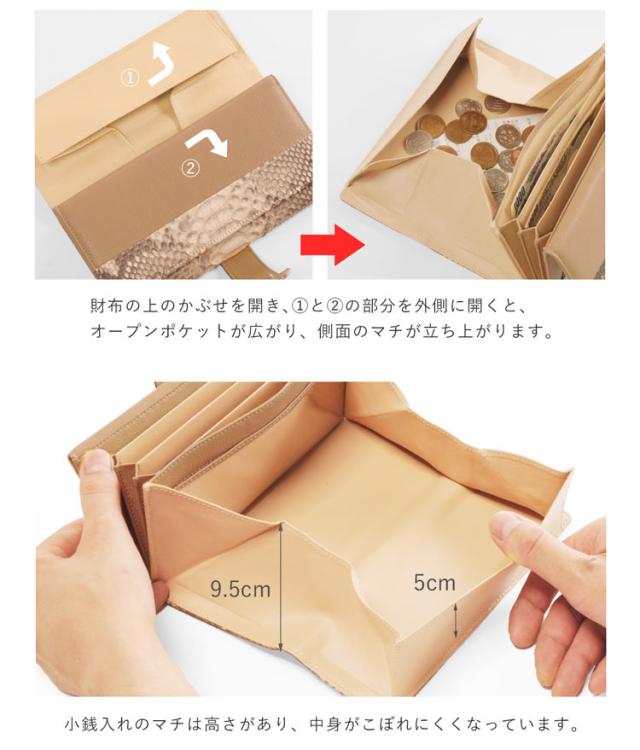 ①

②

財布の上のかぶせを開き、①と②の部分を外側に開くと、オープンポケットが広がり、側面のマチが立ち上がります。

9.5cm

5cm

小銭入れのマチは高さがあり、中身がこぼれにくくなっています。