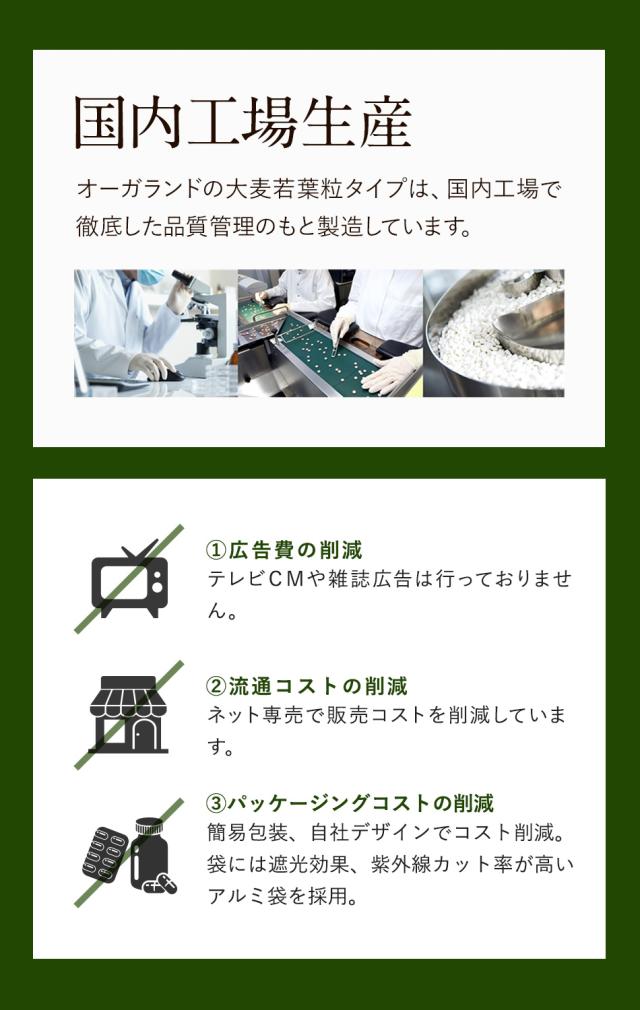 国内工場生産

オーガランドの大麦若葉粒タイプは、国内工場で徹底した品質管理のもと製造しています。

①広告費の削減
テレビCMや雑誌広告は行っておりません。

②流通コストの削減
ネット専売で販売コストを削減しています。

③パッケージングコストの削減
簡易包装、自社デザインでコスト削減。袋には遮光効果、紫外線カット率が高いアルミ袋を採用。