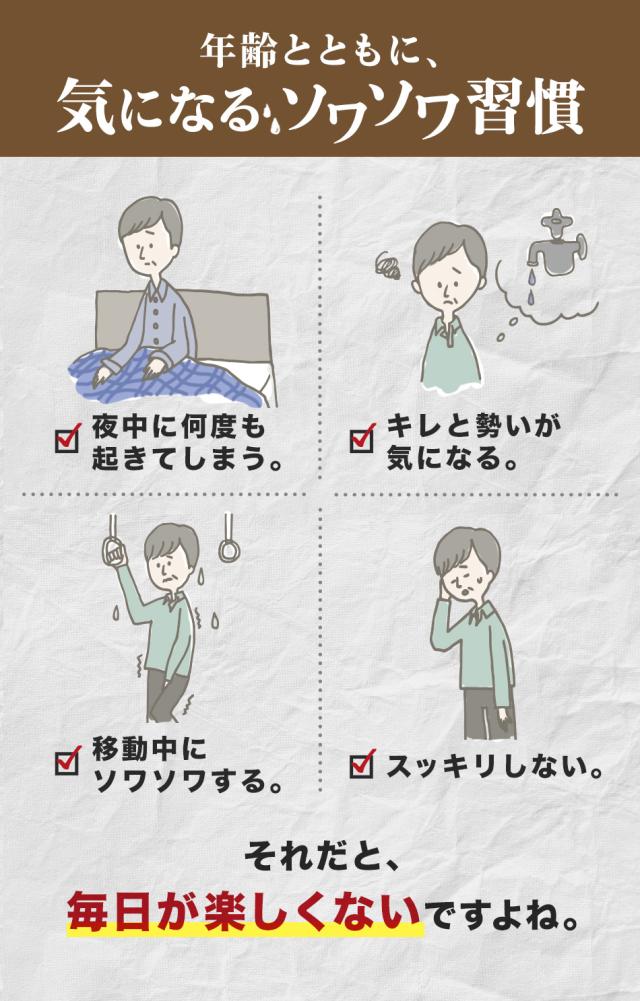 年齢とともに、
気になるソワソワ習慣

夜中に何度も起きてしまう。

キレと勢いが気になる。

移動中にソワソワする。

スッキリしない。

それだと、
毎日が楽しくないですよね。