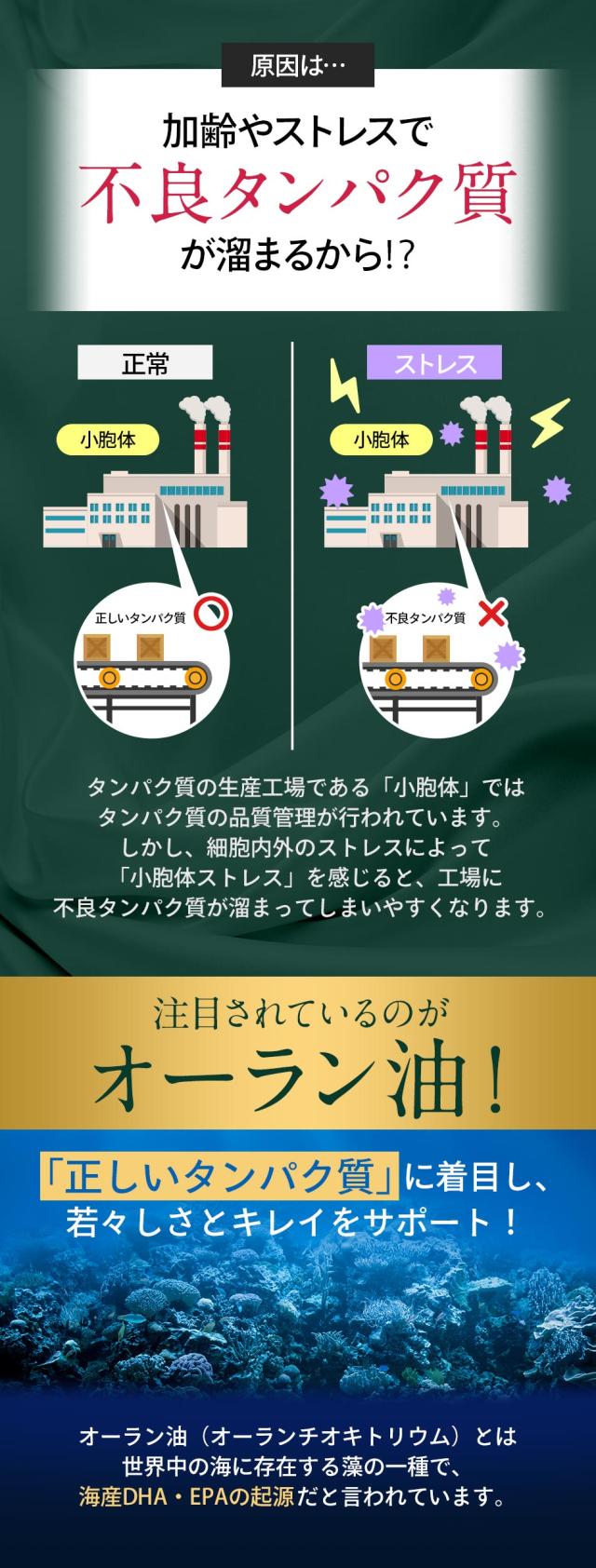 原因は…

加齢やストレスで
不良タンパク質
が溜まるから!?

正常

小胞体

正しいタンパク質

ストレス

小胞体

不良タンパク質

タンパク質の生産工場である「小胞体」では
タンパク質の品質管理が行われています。
しかし、細胞内外のストレスによって
「小胞体ストレス」を感じると、工場に
不良タンパク質が溜まってしまいやすくなります。

注目されているのが
オーラン油!

「正しいタンパク質」に着目し、
若々しさとキレイをサポート!

オーラン油（オーランチオキトリウム）とは
世界中の海に存在する藻の一種で、
海産DHA・EPAの起源だと言われています。